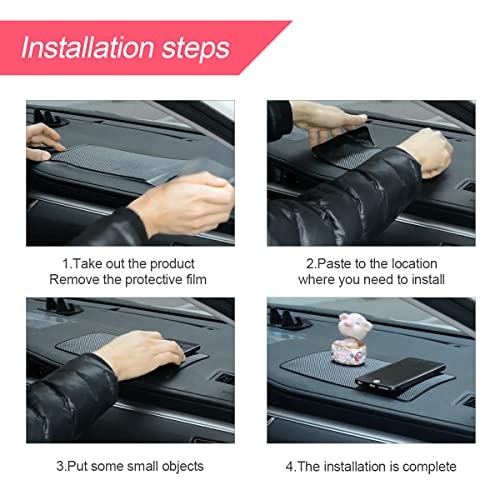 Installation steps

1.Take out the product
Remove the protective film

2.Paste to the location
where you need to install

3.Put some small objects

4.The installation is complete