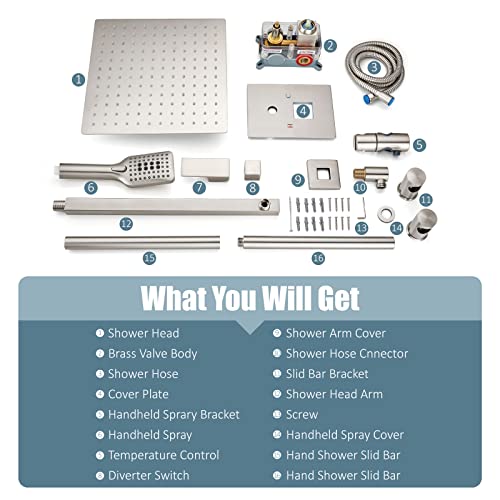 1
2
3
4
5
6
7
8
9
10
11
12
13
14
15
16

What You Will Get

1 Shower Head
2 Brass Valve Body
3 Shower Hose
4 Cover Plate
5 Handheld Sprary Bracket
6 Handheld Spray
7 Temperature Control
8 Diverter Switch

9 Shower Arm Cover
10 Shower Hose Cnnector
11 Slid Bar Bracket
12 Shower Head Arm
13 Screw
14 Handheld Spray Cover
15 Hand Shower Slid Bar
16 Hand Shower Slid Bar