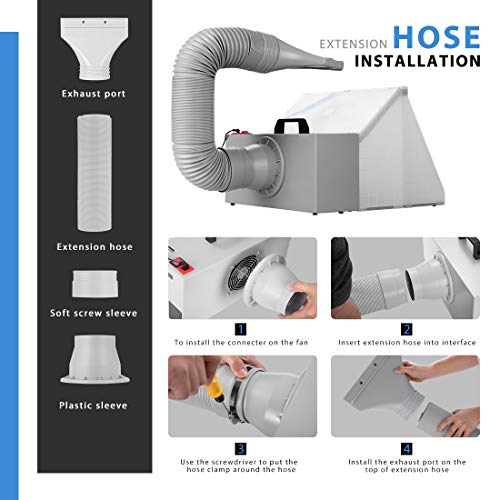 Exhaust port

Extension hose

Soft screw sleeve

Plastic sleeve

EXTENSION HOSE
INSTALLATION

1
To install the connecter on the fan

2
Insert extension hose into interface

3
Use the screwdriver to put the hose clamp around the hose

4
Install the exhaust port on the top of extension hose