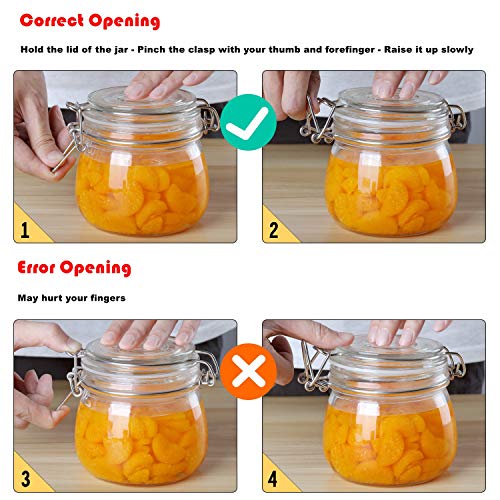 Correct Opening

Hold the lid of the jar - Pinch the clasp with your thumb and forefinger - Raise it up slowly

1

2

Error Opening

May hurt your fingers

3

4