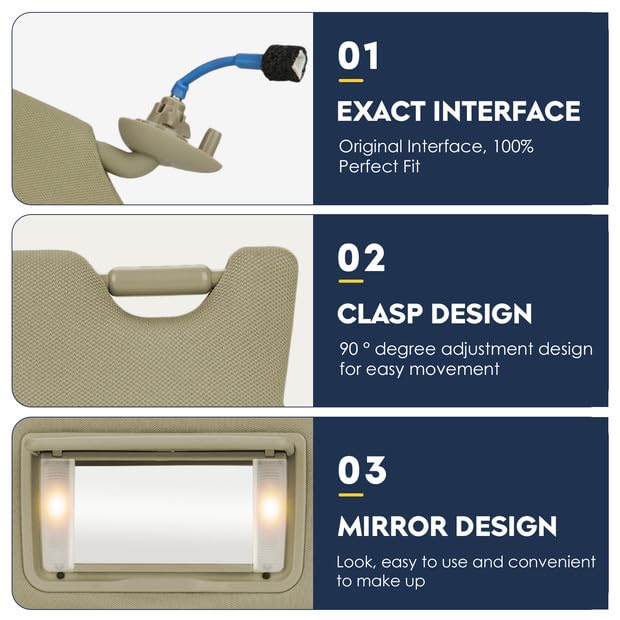 01

EXACT INTERFACE

Original Interface, 100% Perfect Fit

02

CLASP DESIGN

90 ° degree adjustment design for easy movement

03

MIRROR DESIGN

Look, easy to use and convenient to make up