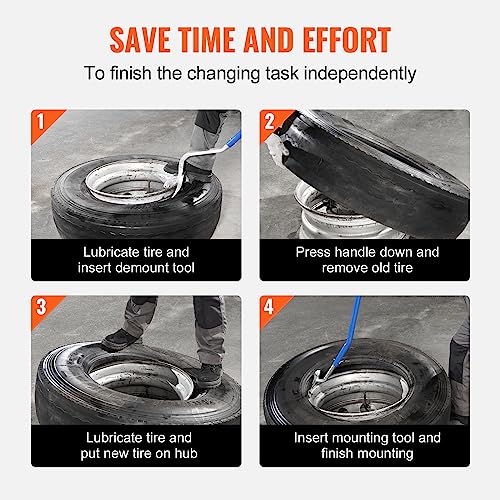 SAVE TIME AND EFFORT

To finish the changing task independently

1

Lubricate tire and insert demount tool

2

Press handle down and remove old tire

3

Lubricate tire and put new tire on hub

4

Insert mounting tool and finish mounting