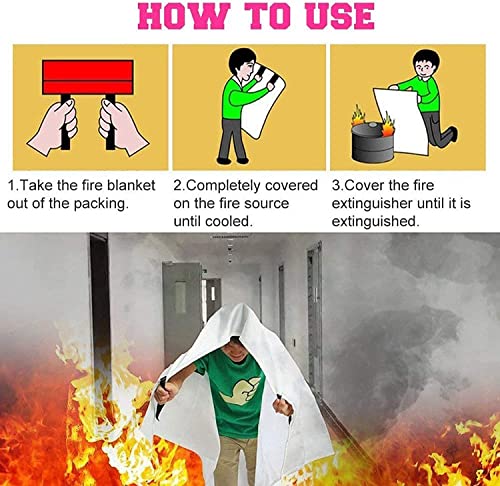 HOW TO USE

1.Take the fire blanket out of the packing.

2.Completely covered on the fire source until cooled.

3.Cover the fire extinguisher until it is extinguished.