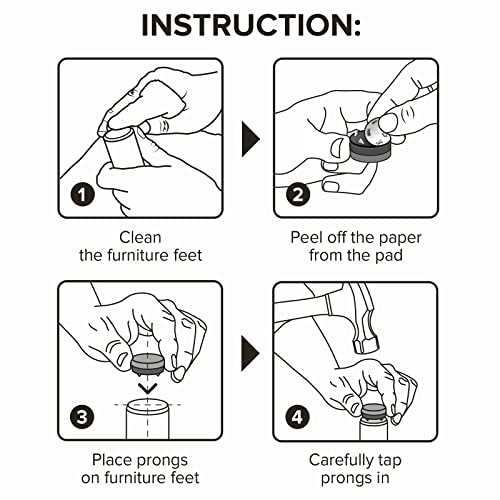 INSTRUCTION:

1

Clean the furniture feet

2

Peel off the paper from the pad

3

Place prongs on furniture feet

4

Carefully tap prongs in