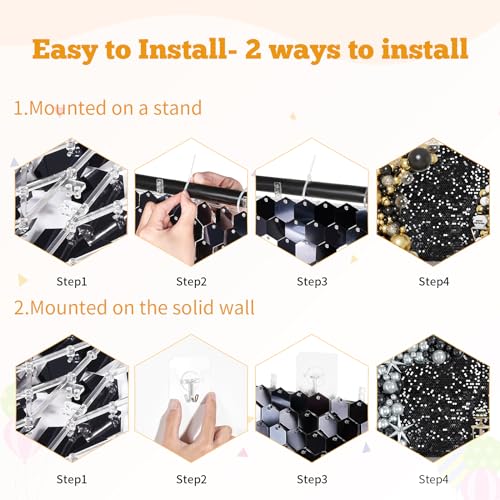 Easy to Install- 2 ways to install

1.Mounted on a stand

Step1

Step2

Step3

Step4

2.Mounted on the solid wall

Step1

Step2

Step3

Step4