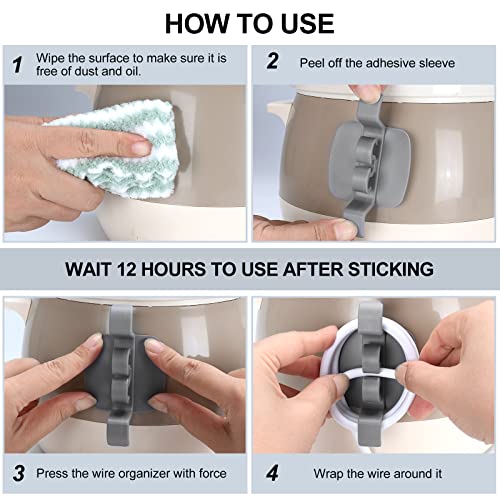 HOW TO USE

1 Wipe the surface to make sure it is free of dust and oil.

2 Peel off the adhesive sleeve

WAIT 12 HOURS TO USE AFTER STICKING

3 Press the wire organizer with force

4 Wrap the wire around it