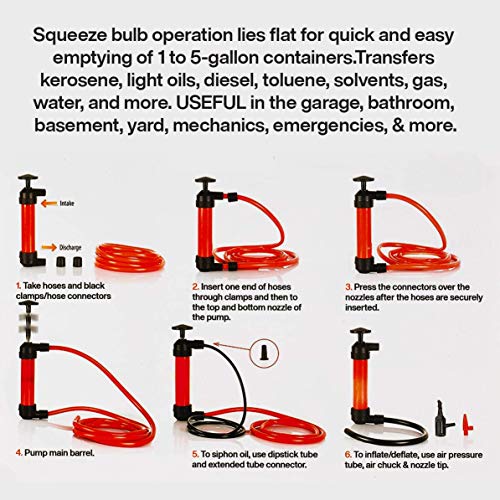 Squeeze bulb operation lies flat for quick and easy emptying of 1 to 5-gallon containers.Transfers kerosene, light oils, diesel, toluene, solvents, gas, water, and more. USEFUL in the garage, bathroom, basement, yard, mechanics, emergencies, & more.

Intake

Discharge

1. Take hoses and black clamps/hose connectors

2. Insert one end of hoses through clamps and then to the top and bottom nozzle of the pump.

3. Press the connectors over the nozzles after the hoses are securely inserted.

4. Pump main barrel.

5. To siphon oil, use dipstick tube and extended tube connector.

6. To inflate/deflate, use air pressure tube, air chuck & nozzle tip.