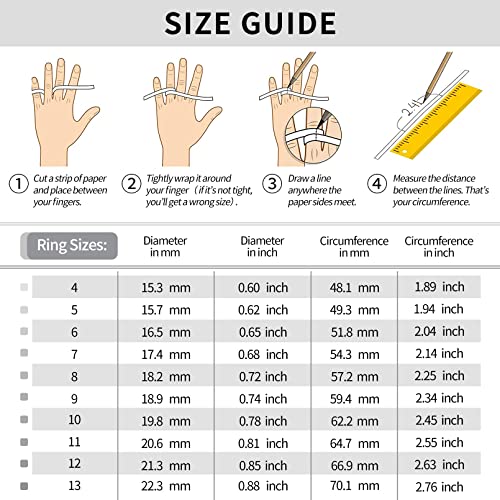 SIZE GUIDE

2.41

① Cut a strip of paper and place between your fingers.

② Tightly wrap it around your finger（if it's not tight, you'll get a wrong size）.

③ Draw a line anywhere the paper sides meet.

④ Measure the distance between the lines. That's your circumference.

| Ring Sizes: | Diameter in mm | Diameter in inch | Circumference in mm | Circumference in inch |
|---|---|---|---|---|
| 4 | 15.3 mm | 0.60 inch | 48.1 mm | 1.89 inch |
| 5 | 15.7 mm | 0.62 inch | 49.3 mm | 1.94 inch |
| 6 | 16.5 mm | 0.65 inch | 51.8 mm | 2.04 inch |
| 7 | 17.4 mm | 0.68 inch | 54.3 mm | 2.14 inch |
| 8 | 18.2 mm | 0.72 inch | 57.2 mm | 2.25 inch |
| 9 | 18.9 mm | 0.74 inch | 59.4 mm | 2.34 inch |
| 10 | 19.8 mm | 0.78 inch | 62.2 mm | 2.45 inch |
| 11 | 20.6 mm | 0.81 inch | 64.7 mm | 2.55 inch |
| 12 | 21.3 mm | 0.85 inch | 66.9 mm | 2.63 inch |
| 13 | 22.3 mm | 0.88 inch | 70.1 mm | 2.76 inch |