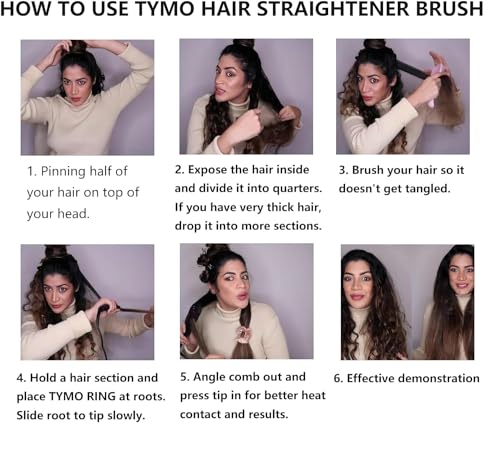 HOW TO USE TYMO HAIR STRAIGHTENER BRUSH

1. Pinning half of your hair on top of your head.

2. Expose the hair inside and divide it into quarters. If you have very thick hair, drop it into more sections.

3. Brush your hair so it doesn't get tangled.

4. Hold a hair section and place TYMO RING at roots. Slide root to tip slowly.

5. Angle comb out and press tip in for better heat contact and results.

6. Effective demonstration