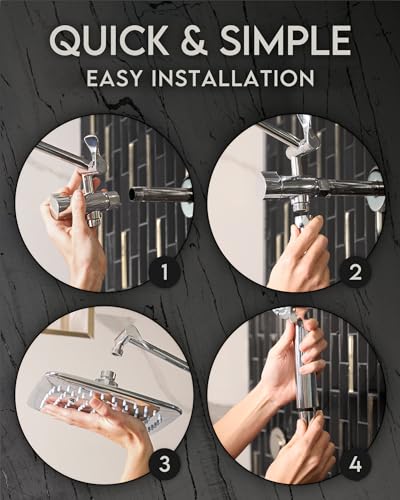 QUICK & SIMPLE
EASY INSTALLATION

1

2

3

4