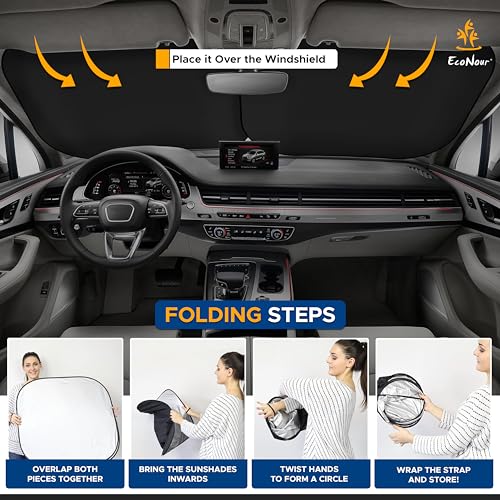 Place it Over the Windshield

EcoNour

FOLDING STEPS

OVERLAP BOTH PIECES TOGETHER

BRING THE SUNSHADES INWARDS

TWIST HANDS TO FORM A CIRCLE

WRAP THE STRAP AND STORE!