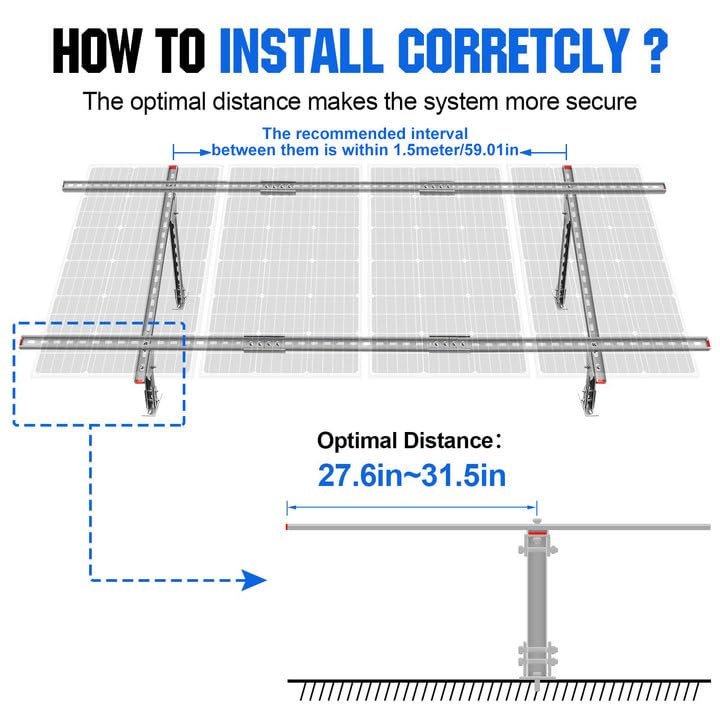 HOW TO INSTALL CORRETCLY ?

The optimal distance makes the system more secure

The recommended interval between them is within 1.5meter/59.01in

Optimal Distance:
27.6in~31.5in