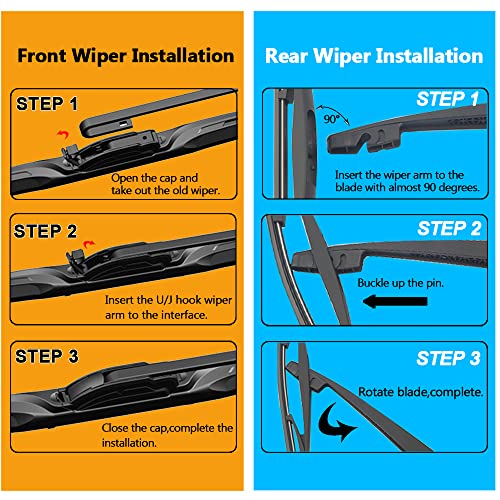 Front Wiper Installation

STEP 1

Open the cap and take out the old wiper.

STEP 2

Insert the U/J hook wiper arm to the interface.

STEP 3

Close the cap,complete the installation.

Rear Wiper Installation

STEP 1

90°

Insert the wiper arm to the blade with almost 90 degrees.

STEP 2

Buckle up the pin.

STEP 3

Rotate blade,complete.