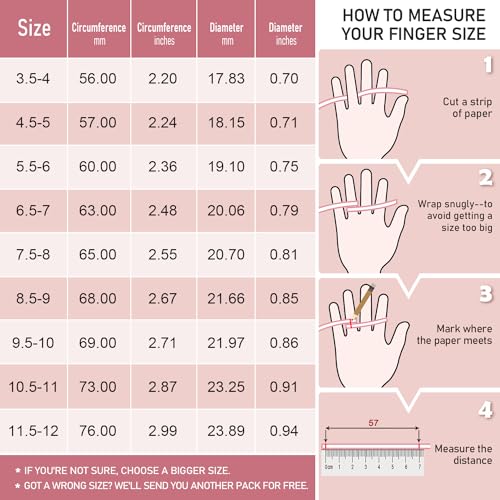 | Size | Circumference mm | Circumference inches | Diameter mm | Diameter inches |
|---|---|---|---|---|
| 3.5-4 | 56.00 | 2.20 | 17.83 | 0.70 |
| 4.5-5 | 57.00 | 2.24 | 18.15 | 0.71 |
| 5.5-6 | 60.00 | 2.36 | 19.10 | 0.75 |
| 6.5-7 | 63.00 | 2.48 | 20.06 | 0.79 |
| 7.5-8 | 65.00 | 2.55 | 20.70 | 0.81 |
| 8.5-9 | 68.00 | 2.67 | 21.66 | 0.85 |
| 9.5-10 | 69.00 | 2.71 | 21.97 | 0.86 |
| 10.5-11 | 73.00 | 2.87 | 23.25 | 0.91 |
| 11.5-12 | 76.00 | 2.99 | 23.89 | 0.94 |

★ IF YOU'RE NOT SURE, CHOOSE A BIGGER SIZE.
★ GOT A WRONG SIZE? WE'LL SEND YOU ANOTHER PACK FOR FREE.

HOW TO MEASURE YOUR FINGER SIZE

1
Cut a strip of paper

2
Wrap snugly--to avoid getting a size too big

3
Mark where the paper meets

4
57
0cm 1 2 3 4 5 6 7
Measure the distance