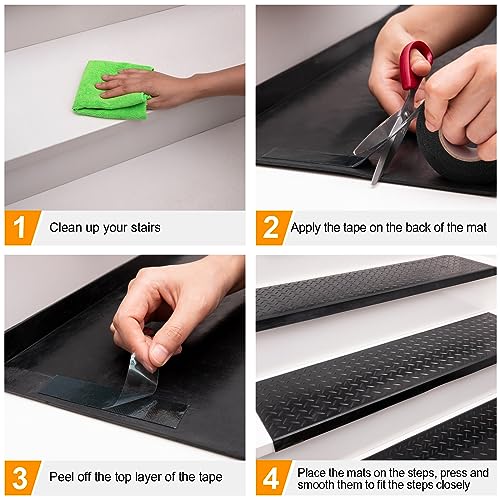 1 Clean up your stairs

2 Apply the tape on the back of the mat

3 Peel off the top layer of the tape

4 Place the mats on the steps, press and smooth them to fit the steps closely