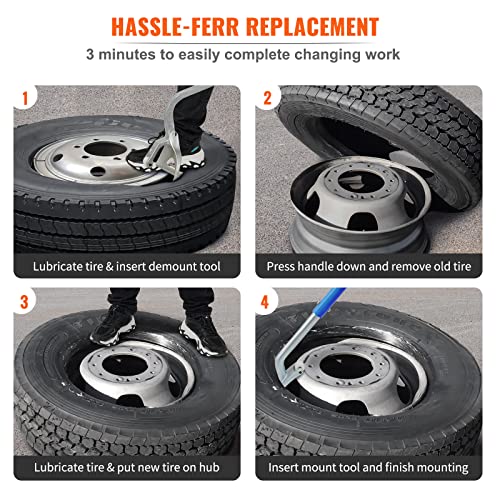 HASSLE-FERR REPLACEMENT
3 minutes to easily complete changing work

1
Lubricate tire & insert demount tool

2
Press handle down and remove old tire

3
Lubricate tire & put new tire on hub

4
Insert mount tool and finish mounting