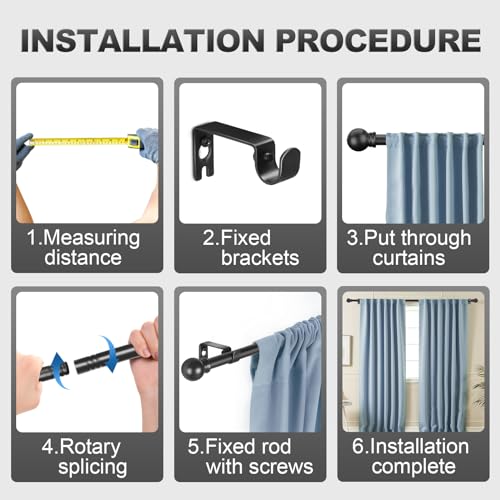 INSTALLATION PROCEDURE

1.Measuring distance

2.Fixed brackets

3.Put through curtains

4.Rotary splicing

5.Fixed rod with screws

6.Installation complete