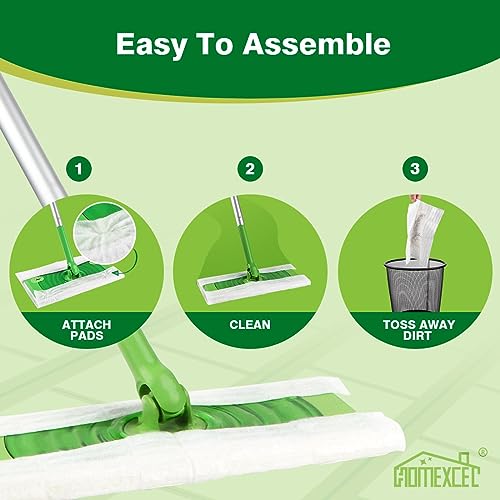 Easy To Assemble

1

ATTACH PADS

2

CLEAN

3

TOSS AWAY DIRT

HOMEXCEL ®