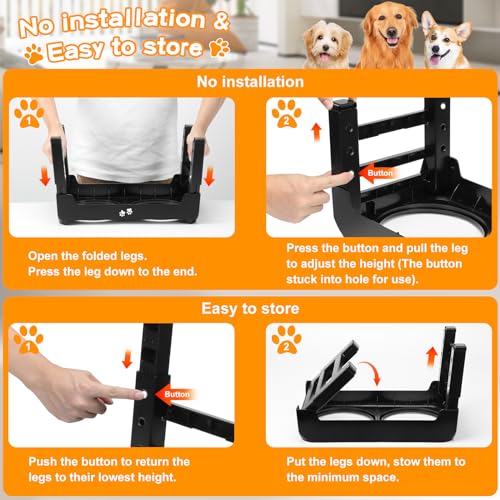 No installation &
Easy to store

No installation

1

Open the folded legs.
Press the leg down to the end.

2

Button

Press the button and pull the leg to adjust the height (The button stuck into hole for use).

Easy to store

1

Button

Push the button to return the legs to their lowest height.

2

Put the legs down, stow them to the minimum space.