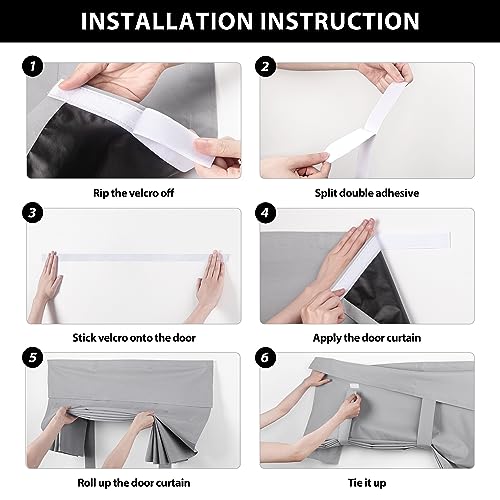 INSTALLATION INSTRUCTION

1

Rip the velcro off

2

Split double adhesive

3

Stick velcro onto the door

4

Apply the door curtain

5

Roll up the door curtain

6

Tie it up