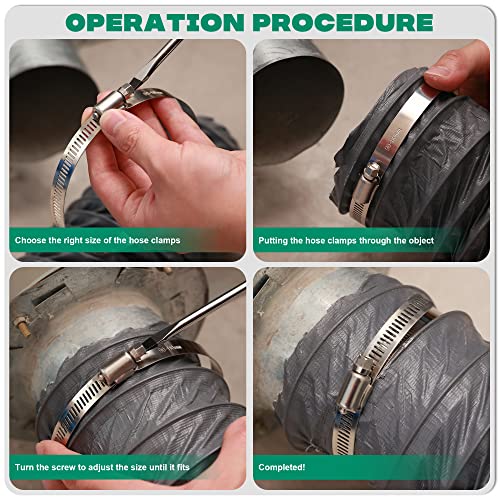 OPERATION PROCEDURE

Choose the right size of the hose clamps

Putting the hose clamps through the object

Turn the screw to adjust the size until it fits

Completed!