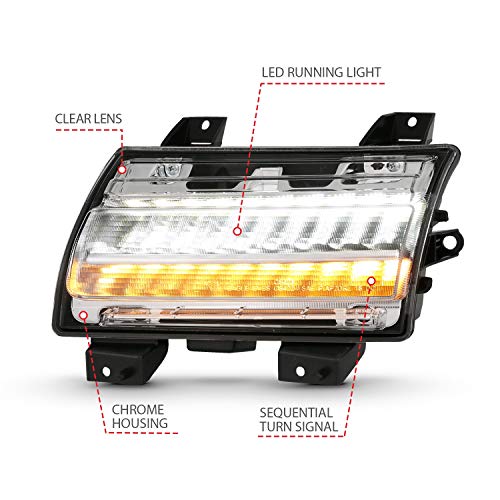 LED RUNNING LIGHT

CLEAR LENS

CHROME HOUSING

SEQUENTIAL TURN SIGNAL