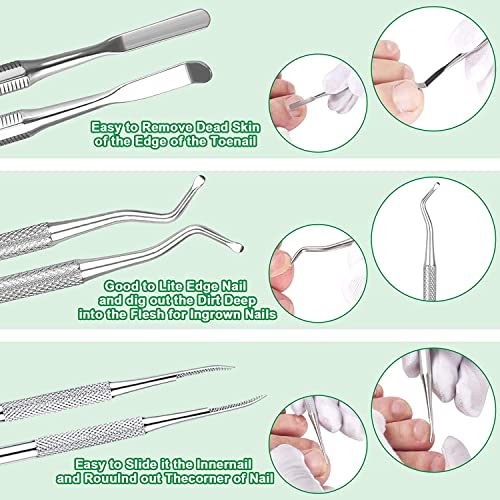 Easy to Remove Dead Skin of the Edge of the Toenail

Good to Lite Edge Nail and dig out the Dirt Deep into the Flesh for Ingrown Nails

Easy to Slide it the Innernail and Rouulnd out Thecorner of Nail