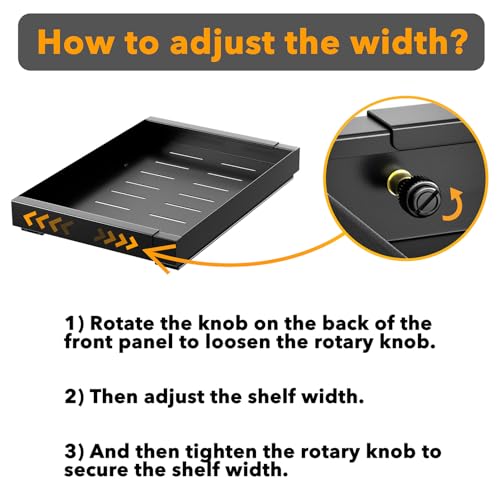 How to adjust the width?

1) Rotate the knob on the back of the front panel to loosen the rotary knob.

2) Then adjust the shelf width.

3) And then tighten the rotary knob to secure the shelf width.