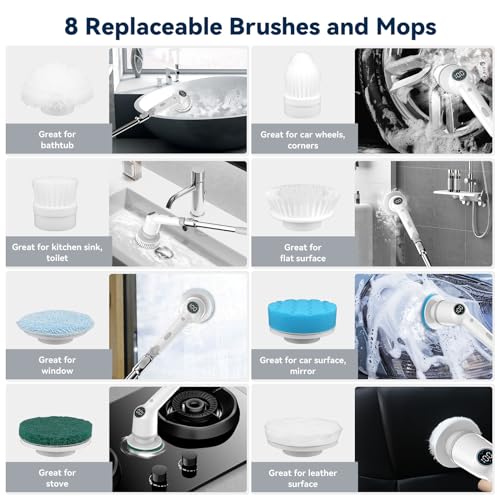 8 Replaceable Brushes and Mops

Great for bathtub

Great for car wheels, corners

Great for kitchen sink, toilet

Great for flat surface

Great for window

Great for car surface, mirror

Great for stove

Great for leather surface