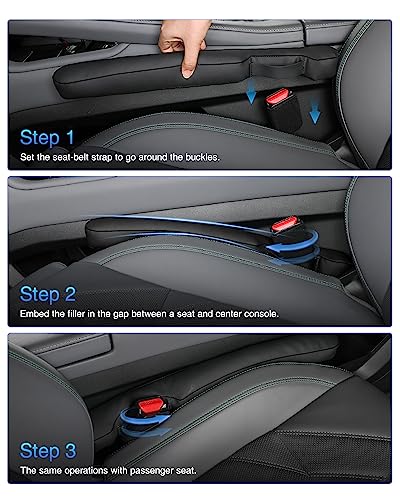 Step 1
Set the seat-belt strap to go around the buckles.

Step 2
Embed the filler in the gap between a seat and center console.

Step 3
The same operations with passenger seat.