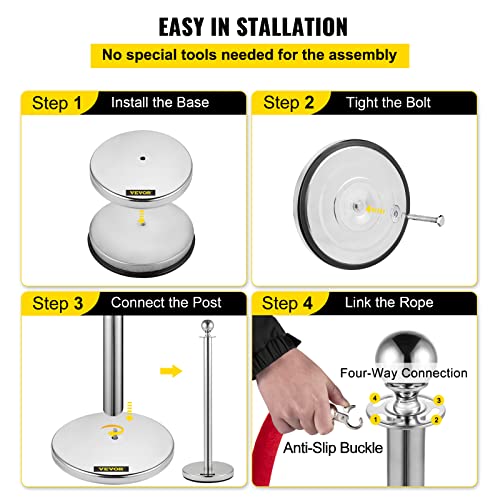 EASY IN STALLATION

No special tools needed for the assembly

Step 1 Install the Base

VEVOR

Step 2 Tight the Bolt

Step 3 Connect the Post

VEVOR

Step 4 Link the Rope

Four-Way Connection

4
3
1
2

Anti-Slip Buckle