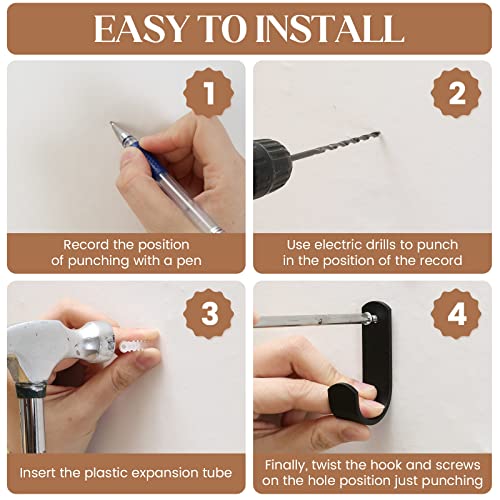 EASY TO INSTALL

1

Record the position of punching with a pen

2

Use electric drills to punch in the position of the record

3

Insert the plastic expansion tube

4

Finally, twist the hook and screws on the hole position just punching