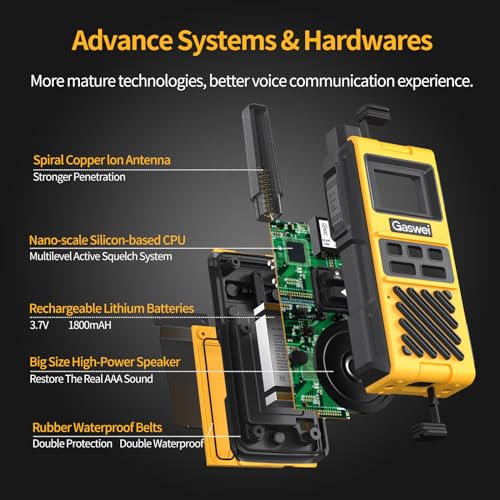 Advance Systems & Hardwares

More mature technologies, better voice communication experience.

Spiral Copper Ion Antenna
Stronger Penetration

Nano-scale Silicon-based CPU
Multilevel Active Squelch System

Rechargeable Lithium Batteries
3.7V 1800mAH

Big Size High-Power Speaker
Restore The Real AAA Sound

Rubber Waterproof Belts
Double Protection Double Waterproof

Gaswei