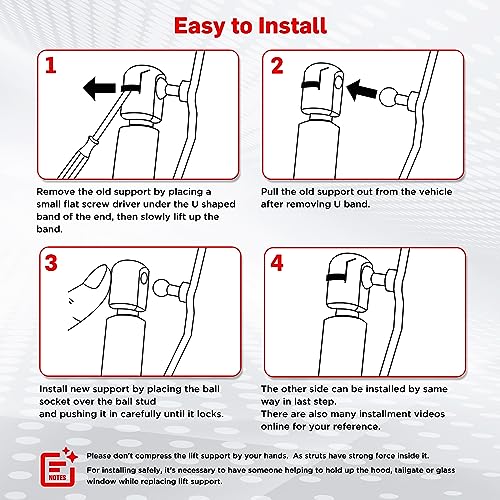 Easy to Install

1

Remove the old support by placing a small flat screw driver under the U shaped band of the end, then slowly lift up the band.

2

Pull the old support out from the vehicle after removing U band.

3

Install new support by placing the ball socket over the ball stud and pushing it in carefully until it locks.

4

The other side can be installed by same way in last step.
There are also many installment videos online for your reference.

NOTES

Please don't compress the lift support by your hands. As struts have strong force inside it.
For installing safely, it's necessary to have someone helping to hold up the hood, tailgate or glass window while replacing lift support.