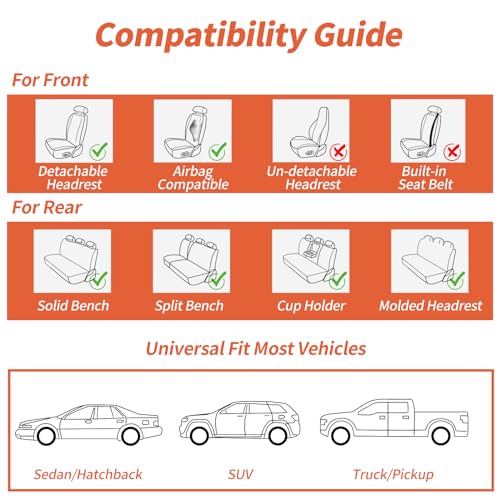 Compatibility Guide

For Front

Detachable Headrest

Airbag Compatible

Un-detachable Headrest

Built-in Seat Belt

For Rear

Solid Bench

Split Bench

Cup Holder

Molded Headrest

Universal Fit Most Vehicles

Sedan/Hatchback

SUV

Truck/Pickup