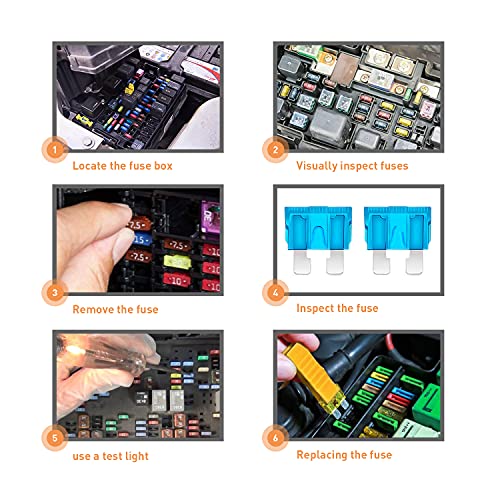 1
Locate the fuse box

2
Visually inspect fuses

7.5
15
7.5
7.5
10
10
10
10

3
Remove the fuse

4
Inspect the fuse

5
use a test light

6
Replacing the fuse