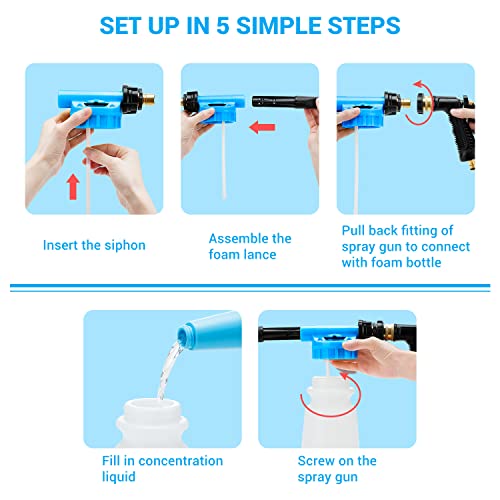 SET UP IN 5 SIMPLE STEPS

Insert the siphon

Assemble the foam lance

Pull back fitting of spray gun to connect with foam bottle

Fill in concentration liquid

Screw on the spray gun