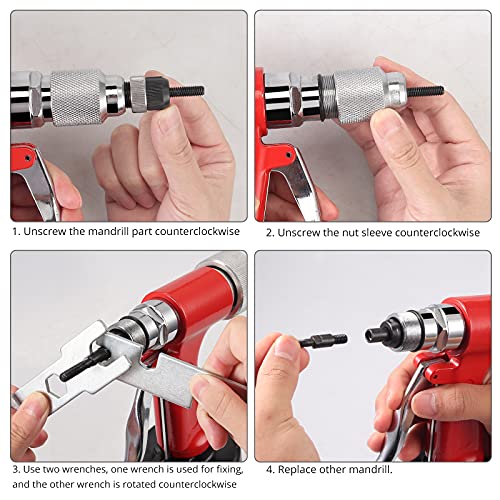 1. Unscrew the mandrill part counterclockwise

2. Unscrew the nut sleeve counterclockwise

3. Use two wrenches, one wrench is used for fixing, and the other wrench is rotated counterclockwise

4. Replace other mandrill.