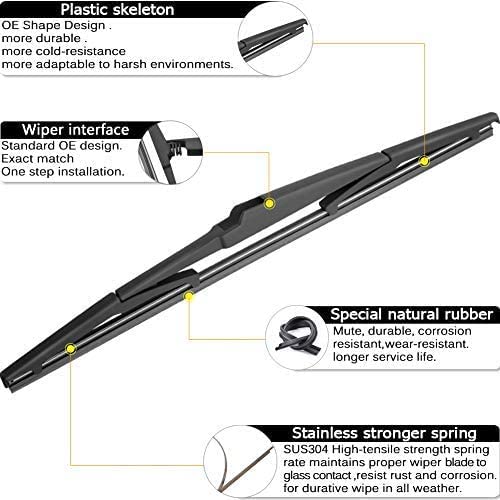 Plastic skeleton
OE Shape Design .
more durable .
more cold-resistance
more adaptable to harsh environments.

Wiper interface
Standard OE design.
Exact match
One step installation.

Special natural rubber
Mute, durable, corrosion resistant,wear-resistant. longer service life.

Stainless stronger spring
SUS304 High-tensile strength spring rate maintains proper wiper blade to glass contact ,resist rust and corrosion. for durative wipe in all weather.