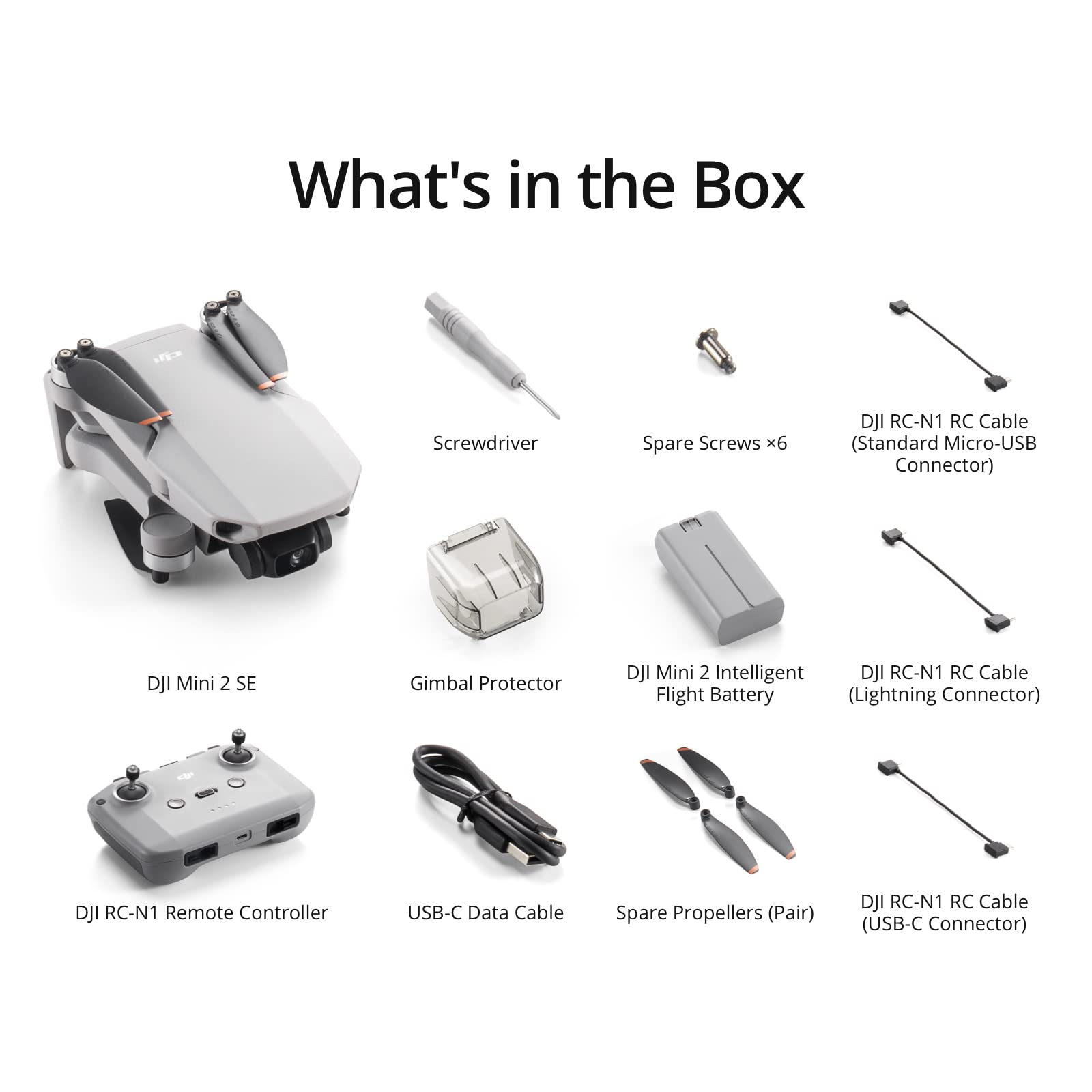 What's in the Box

Screwdriver

Spare Screws ×6

DJI RC-N1 RC Cable (Standard Micro-USB Connector)

DJI Mini 2 SE

Gimbal Protector

DJI Mini 2 Intelligent Flight Battery

DJI RC-N1 RC Cable (Lightning Connector)

DJI RC-N1 Remote Controller

USB-C Data Cable

Spare Propellers (Pair)

DJI RC-N1 RC Cable (USB-C Connector)