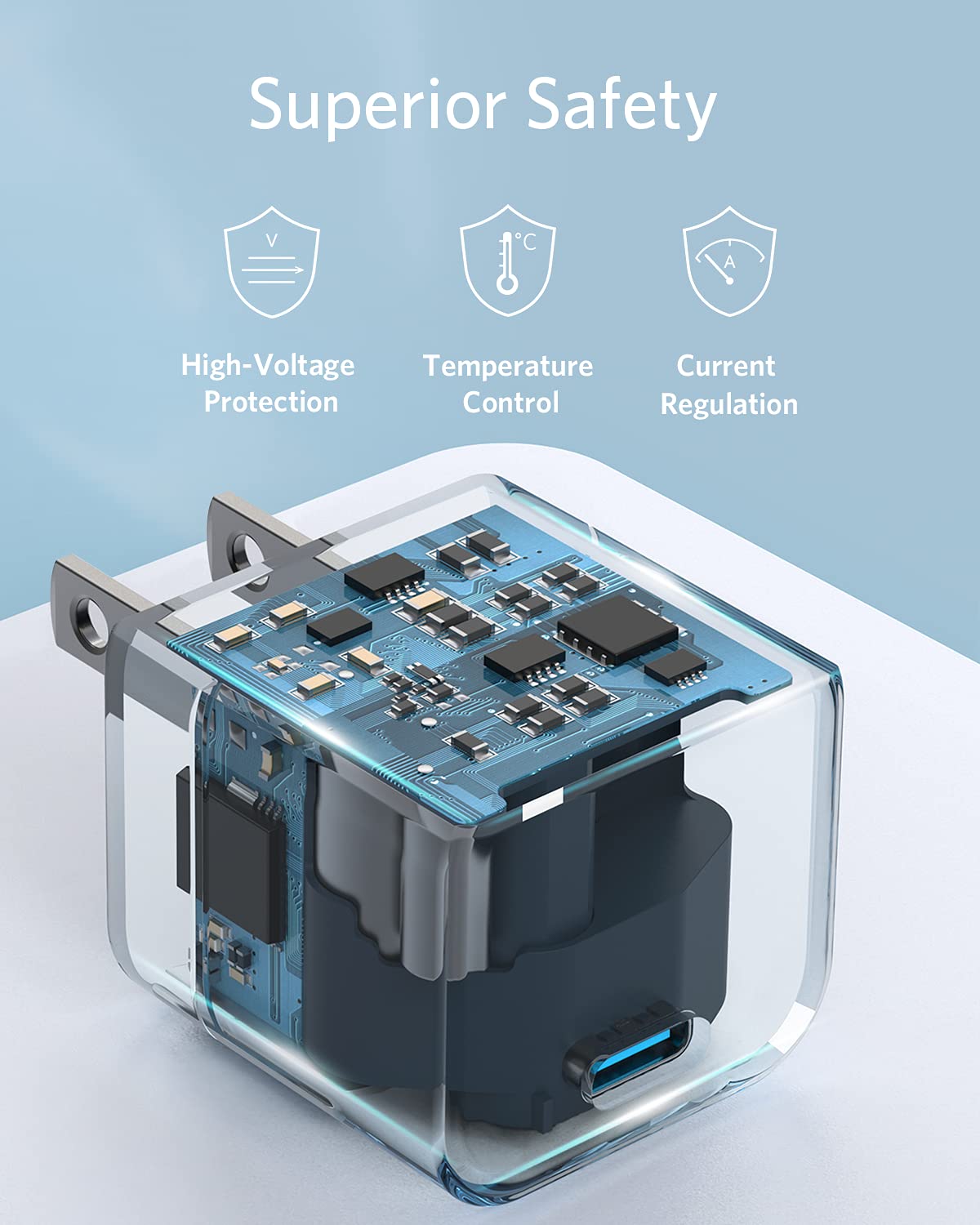 Superior Safety

V

°C

A

High-Voltage Protection

Temperature Control

Current Regulation