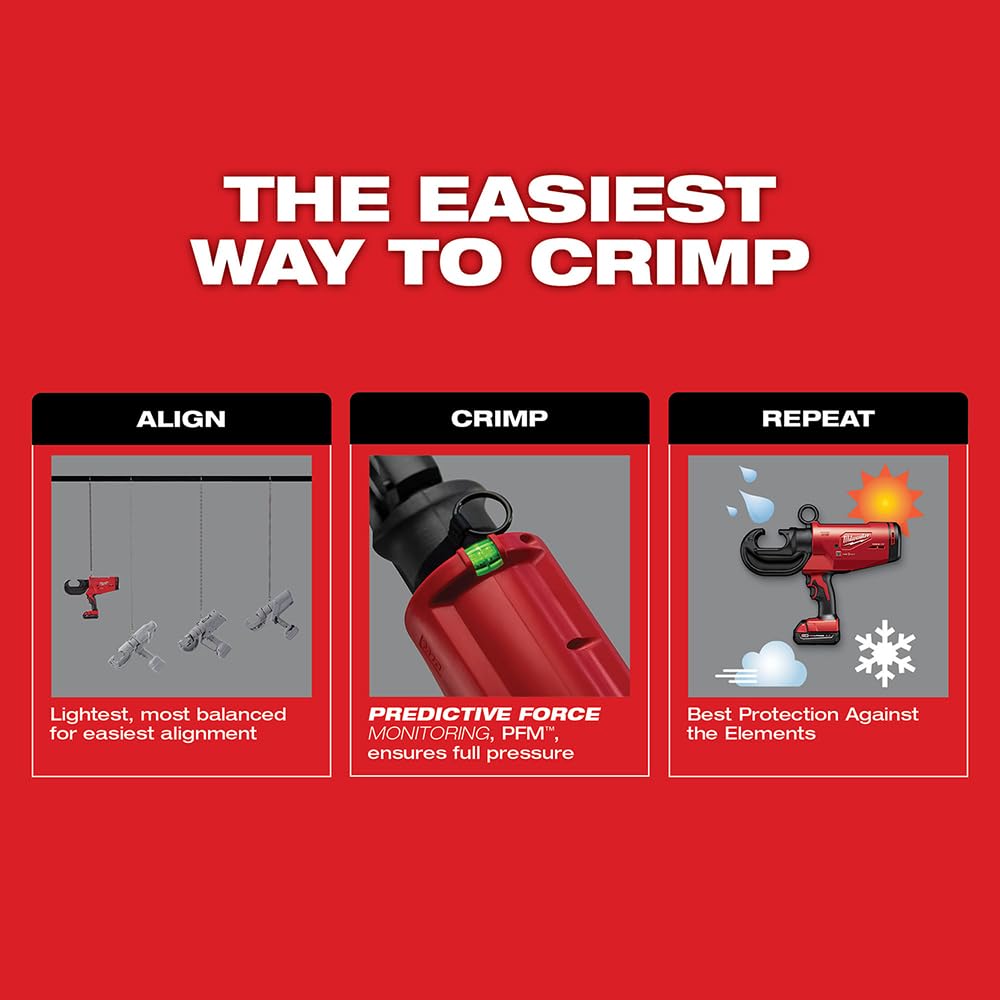 THE EASIEST WAY TO CRIMP

ALIGN

Lightest, most balanced for easiest alignment

CRIMP

PREDICTIVE FORCE MONITORING, PFM™, ensures full pressure

REPEAT

Best Protection Against the Elements