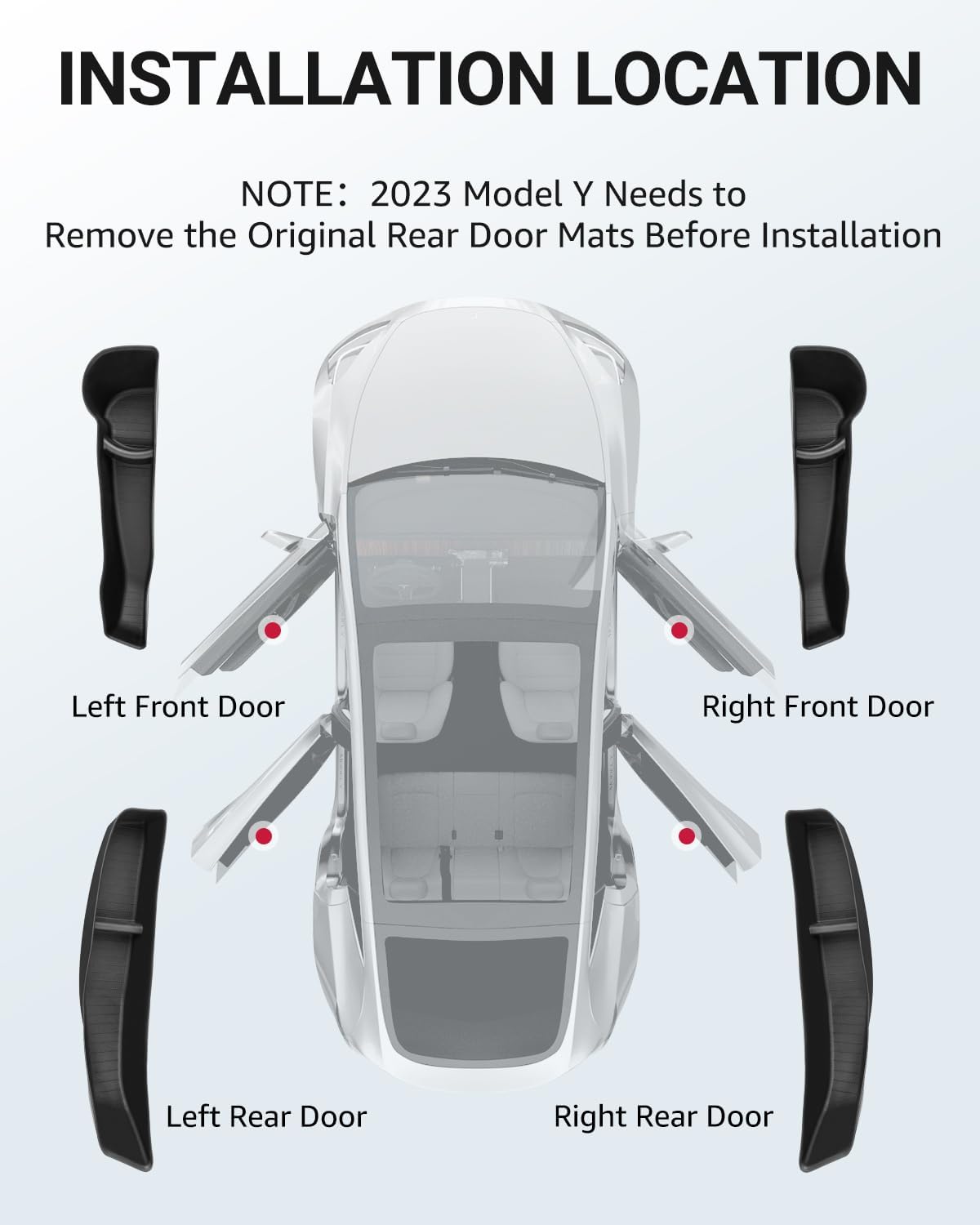 INSTALLATION LOCATION

NOTE：2023 Model Y Needs to Remove the Original Rear Door Mats Before Installation

Left Front Door

Right Front Door

Left Rear Door

Right Rear Door