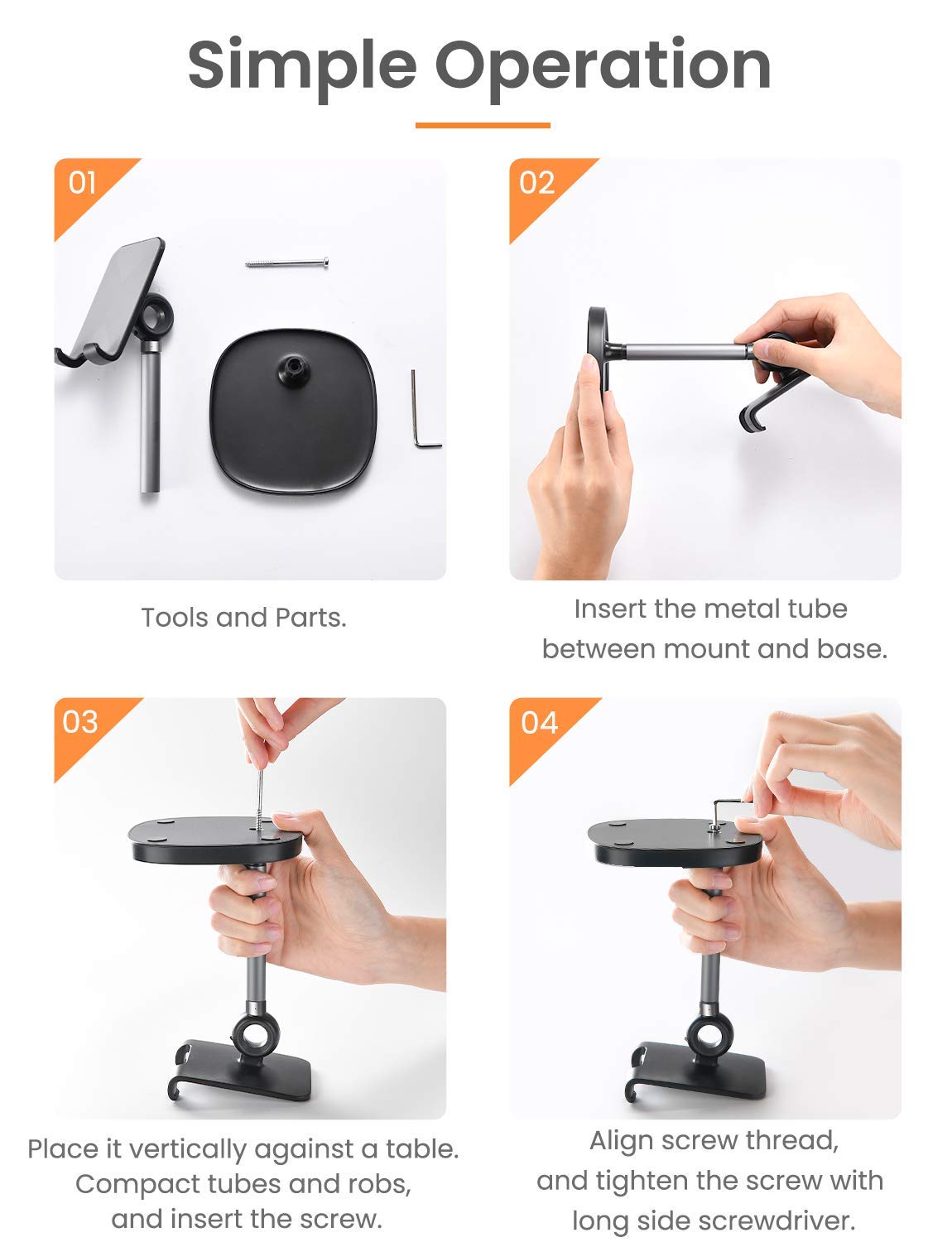 Simple Operation

01

Tools and Parts.

02

Insert the metal tube between mount and base.

03

Place it vertically against a table. Compact tubes and robs, and insert the screw.

04

Align screw thread, and tighten the screw with long side screwdriver.