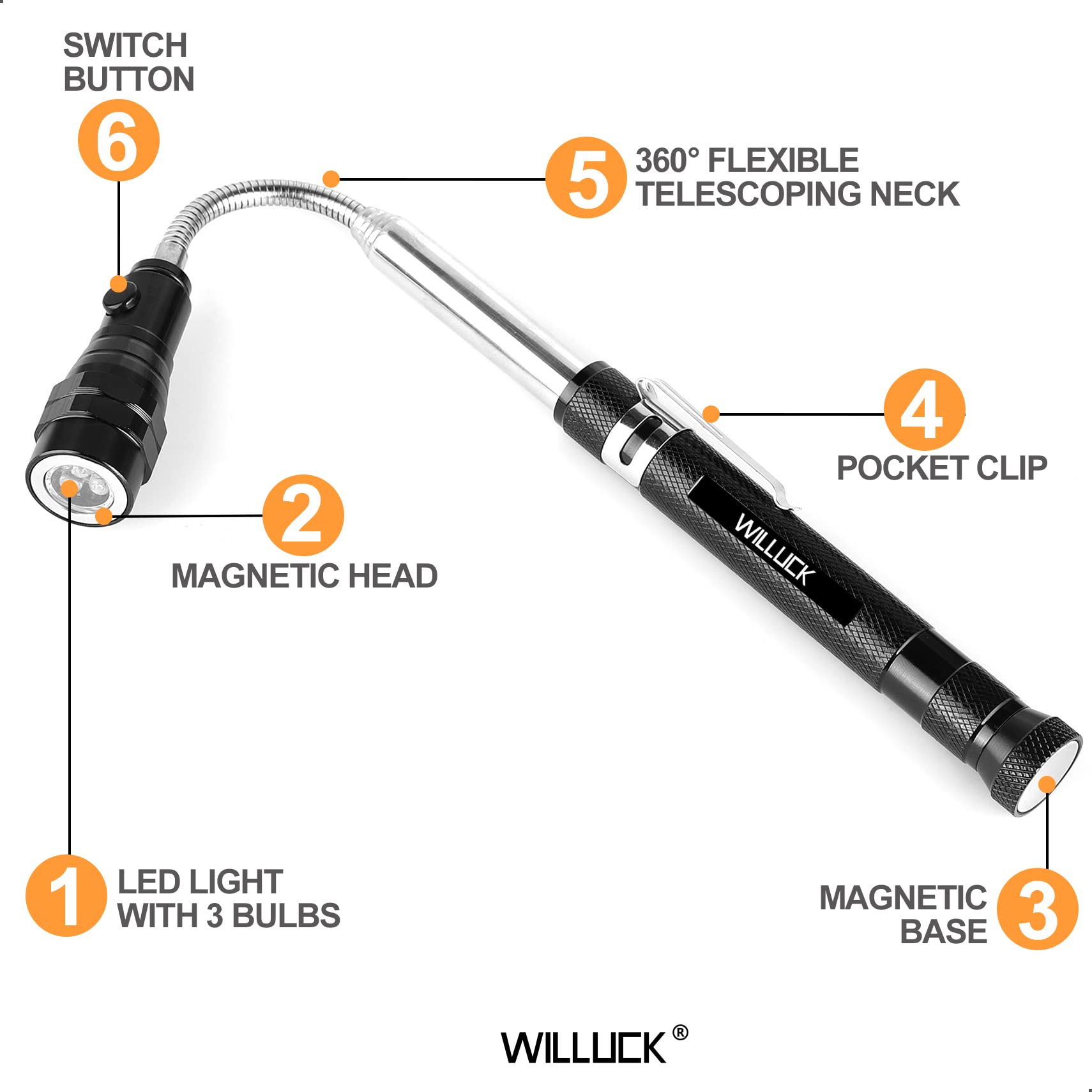 SWITCH BUTTON
6

5 360° FLEXIBLE TELESCOPING NECK

4
POCKET CLIP

WILLUCK

2
MAGNETIC HEAD

1 LED LIGHT WITH 3 BULBS

MAGNETIC BASE 3

WILLUCK®