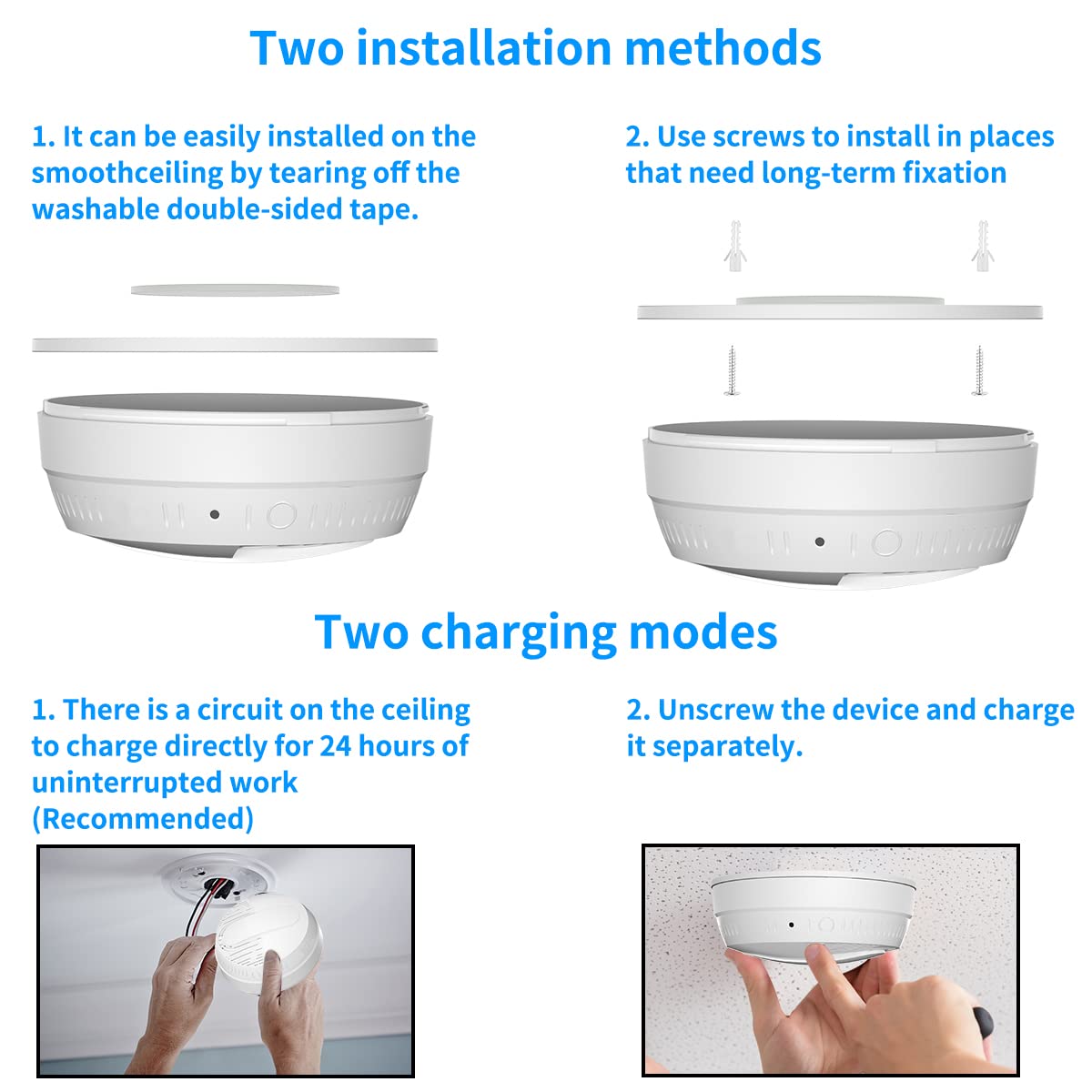 Two installation methods

1. It can be easily installed on the smoothceiling by tearing off the washable double-sided tape.

2. Use screws to install in places that need long-term fixation

Two charging modes

1. There is a circuit on the ceiling to charge directly for 24 hours of uninterrupted work (Recommended)

2. Unscrew the device and charge it separately.