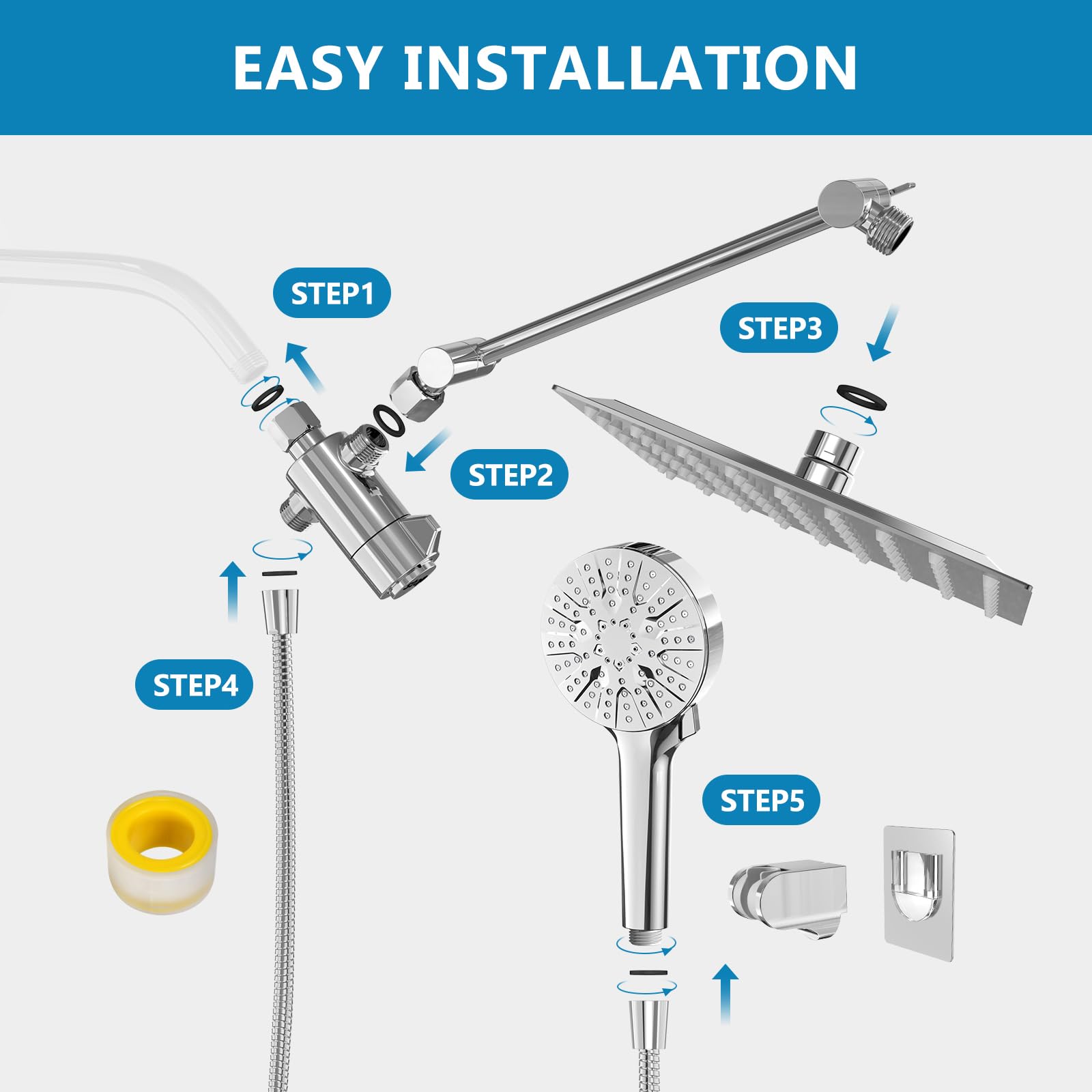 EASY INSTALLATION

STEP1

STEP3

STEP2

STEP4

STEP5