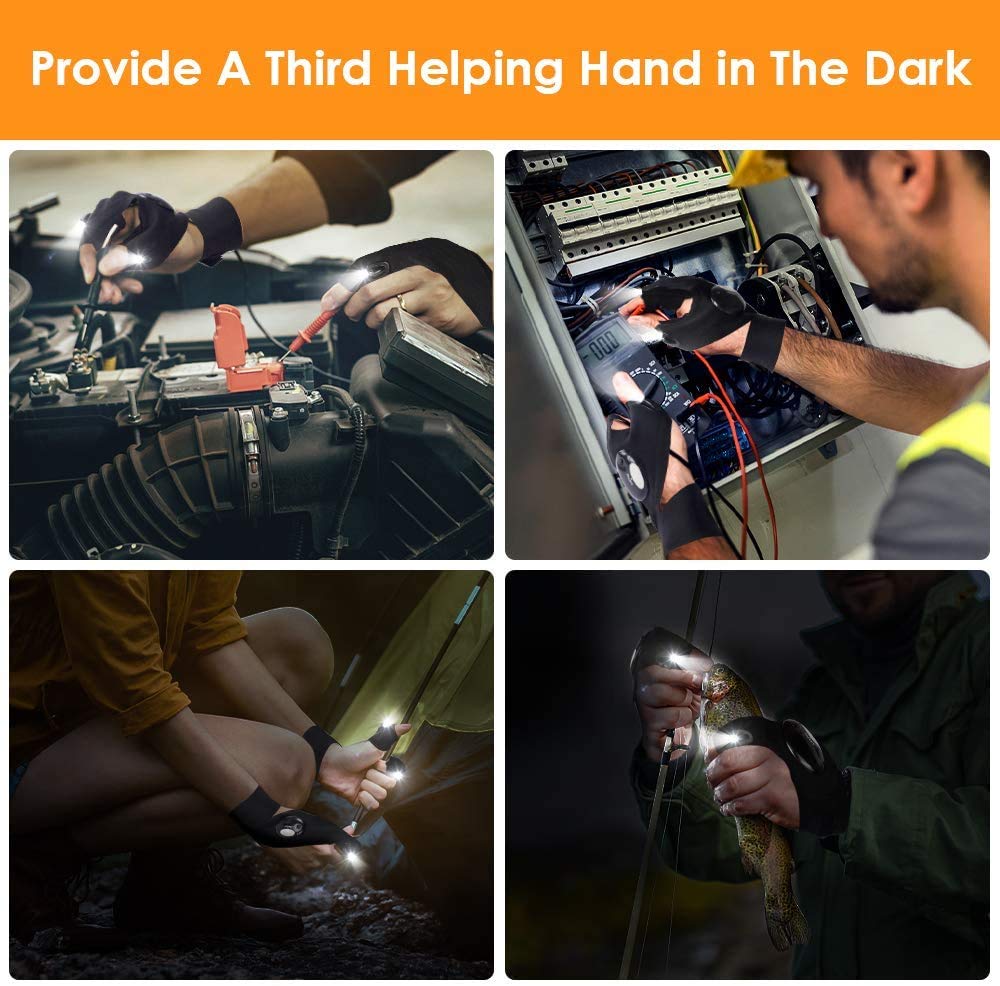 Provide A Third Helping Hand in The Dark