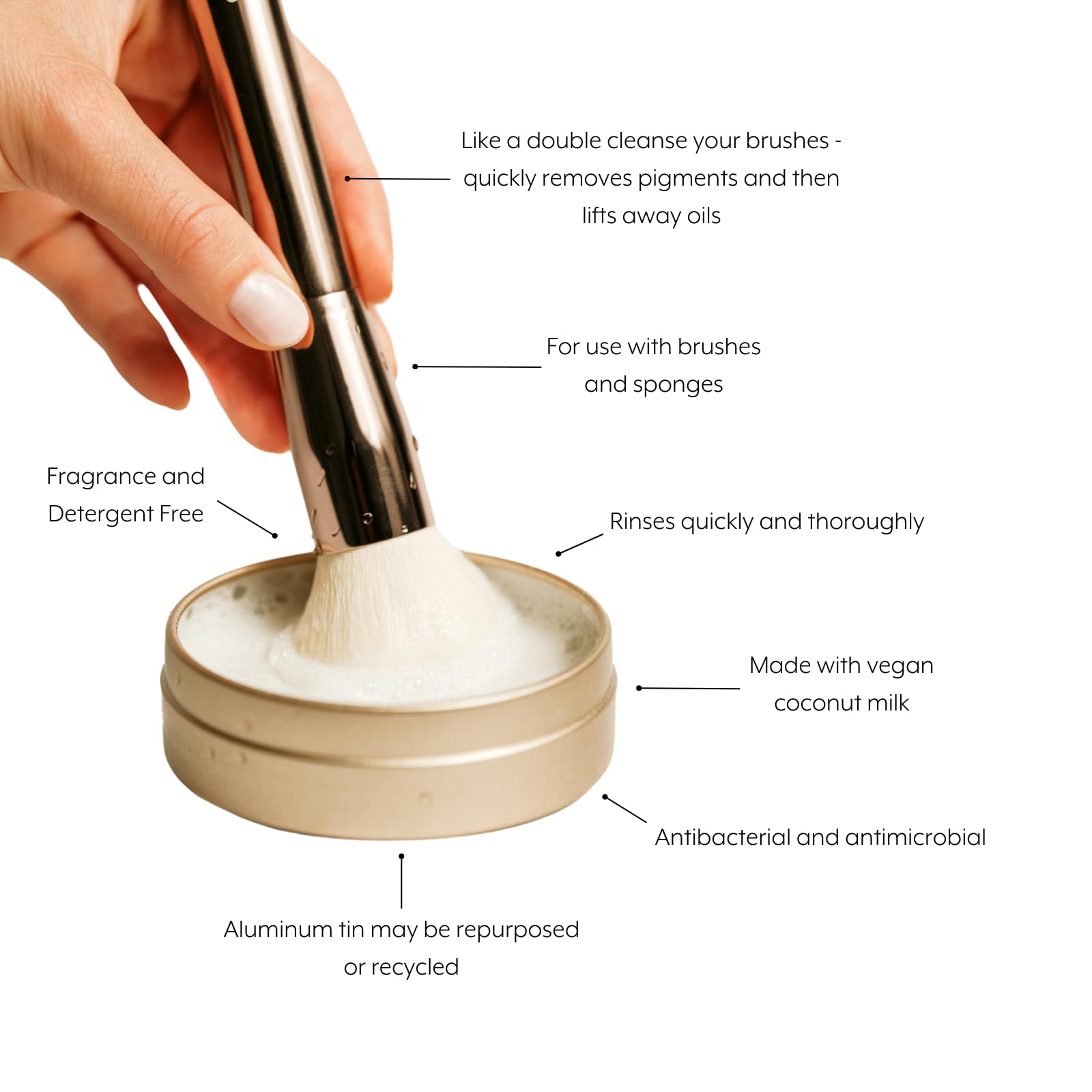 Like a double cleanse your brushes - quickly removes pigments and then lifts away oils

For use with brushes and sponges

Fragrance and Detergent Free

Rinses quickly and thoroughly

Made with vegan coconut milk

Antibacterial and antimicrobial

Aluminum tin may be repurposed or recycled