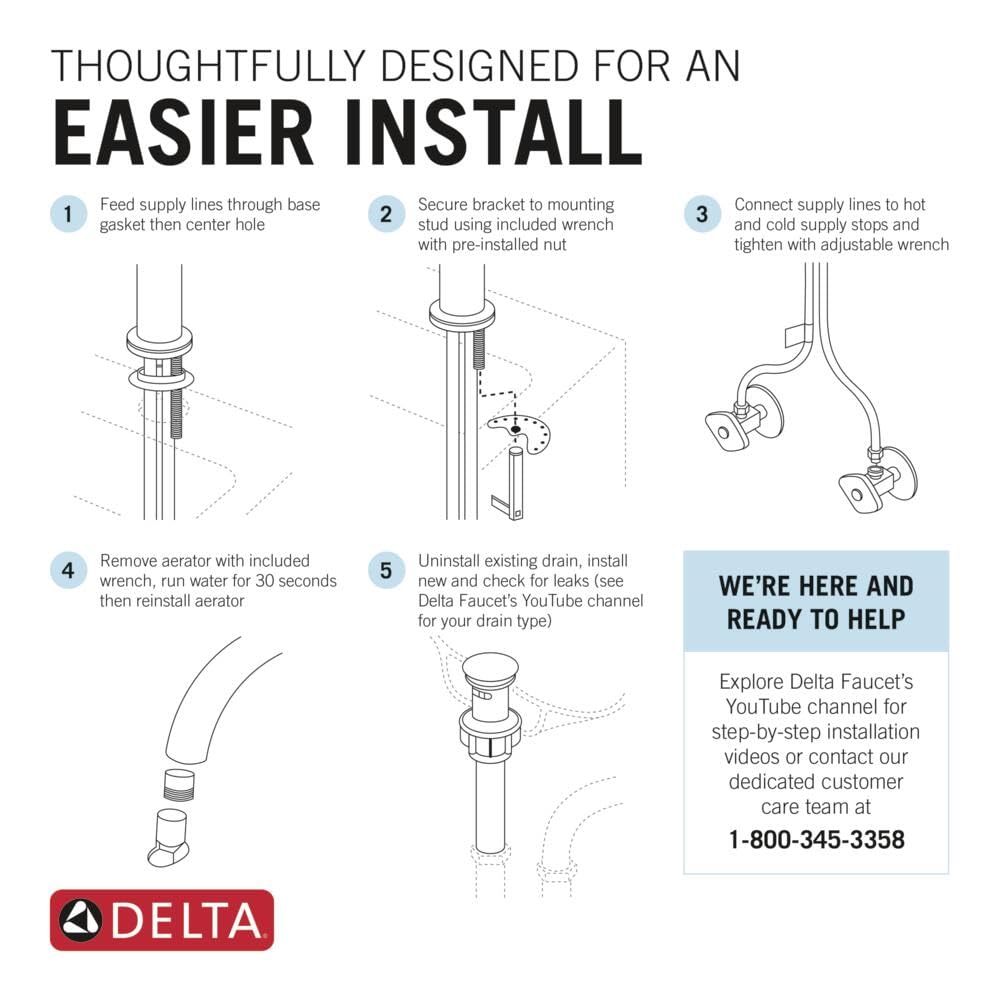 THOUGHTFULLY DESIGNED FOR AN
EASIER INSTALL

1 Feed supply lines through base gasket then center hole

2 Secure bracket to mounting stud using included wrench with pre-installed nut

3 Connect supply lines to hot and cold supply stops and tighten with adjustable wrench

4 Remove aerator with included wrench, run water for 30 seconds then reinstall aerator

5 Uninstall existing drain, install new and check for leaks (see Delta Faucet's YouTube channel for your drain type)

WE'RE HERE AND READY TO HELP

Explore Delta Faucet's YouTube channel for step-by-step installation videos or contact our dedicated customer care team at
1-800-345-3358

DELTA